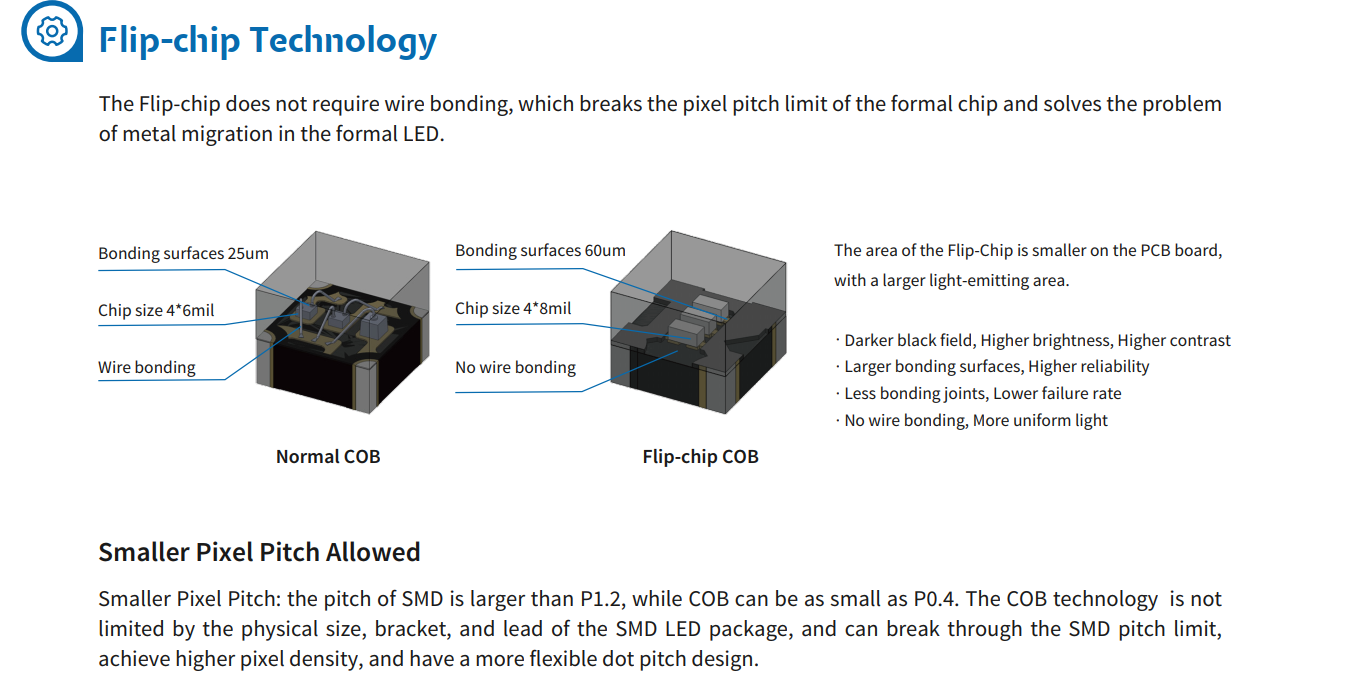 Flip-chip Technology

The Flip-chip does not require wire bonding, which breaks the pixel pitch limit of the formal chip and solves the problem of metal migration in the formal LED.

Bonding surfaces 25um

Chip size 4*6mil

Wire bonding

Normal COB

Bonding surfaces 60um

Chip size 4*8mil

No wire bonding

Flip-chip COB

The area of the Flip-Chip is smaller on the PCB board, with a larger light-emitting area.

· Darker black field, Higher brightness, Higher contrast
· Larger bonding surfaces, Higher reliability
· Less bonding joints, Lower failure rate
· No wire bonding, More uniform light

Smaller Pixel Pitch Allowed

Smaller Pixel Pitch: the pitch of SMD is larger than P1.2, while COB can be as small as P0.4. The COB technology is not limited by the physical size, bracket, and lead of the SMD LED package, and can break through the SMD pitch limit, achieve higher pixel density, and have a more flexible dot pitch design.